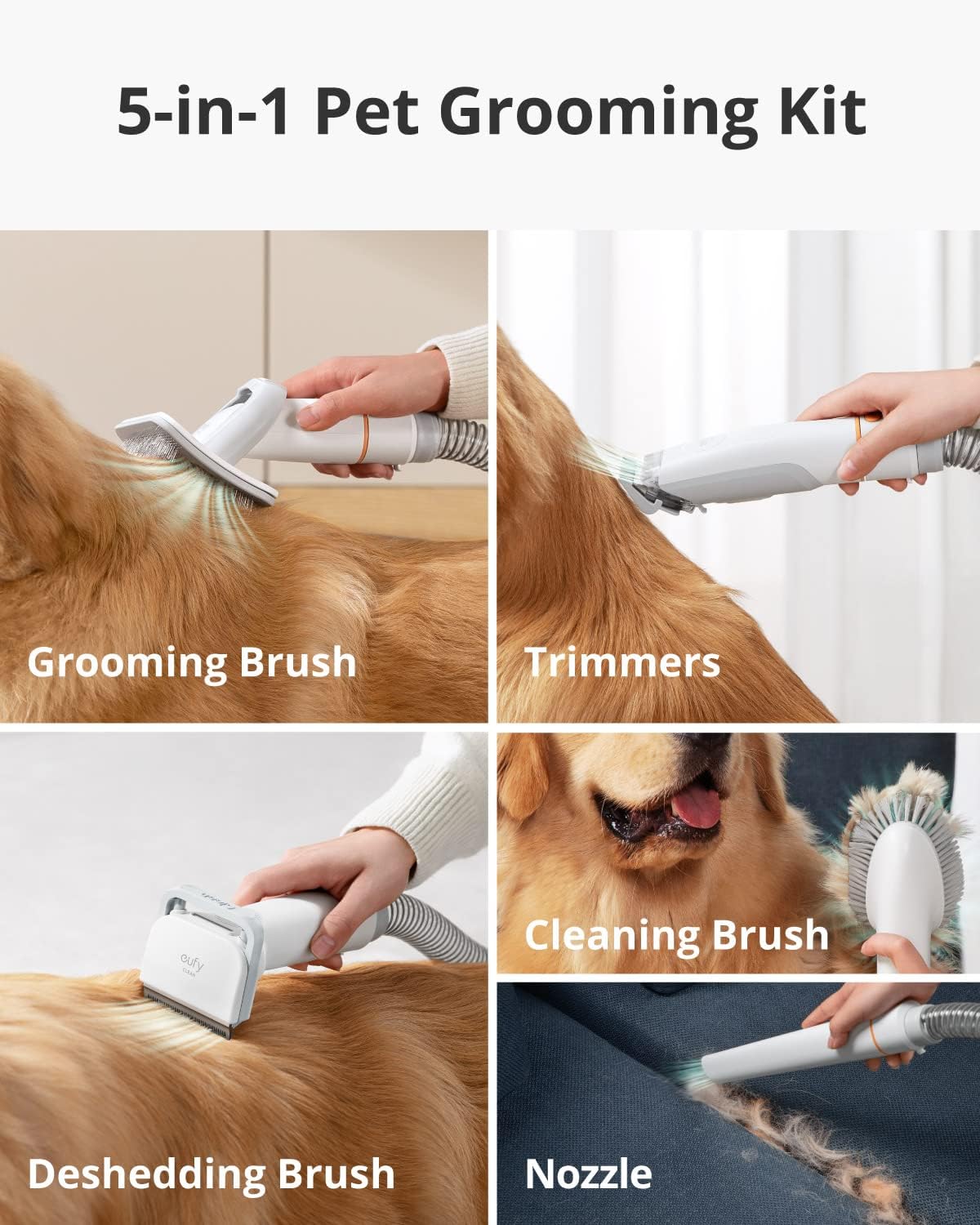 5-in-1 Pet Grooming Kit

Grooming Brush

Trimmers

eufy
CLEAN

Deshedding Brush

Cleaning Brush

Nozzle